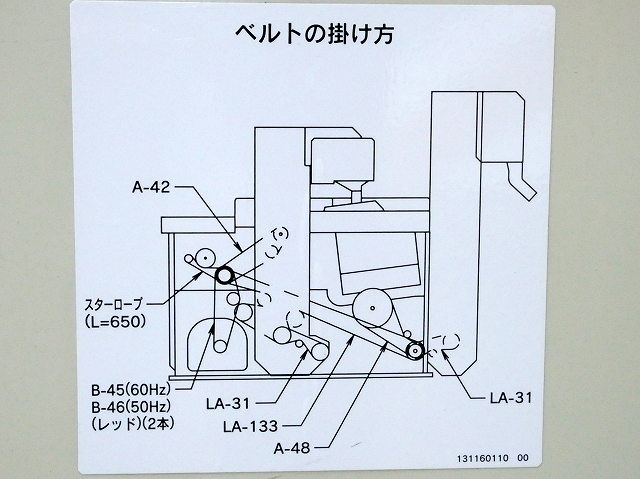 ベルトの掛け方

A-42

スターロープ
(L=650)

B-45(60Hz)
B-46(50Hz)
(レッド)(2本)

LA-31

LA-133

A-48

LA-31

131160110 00