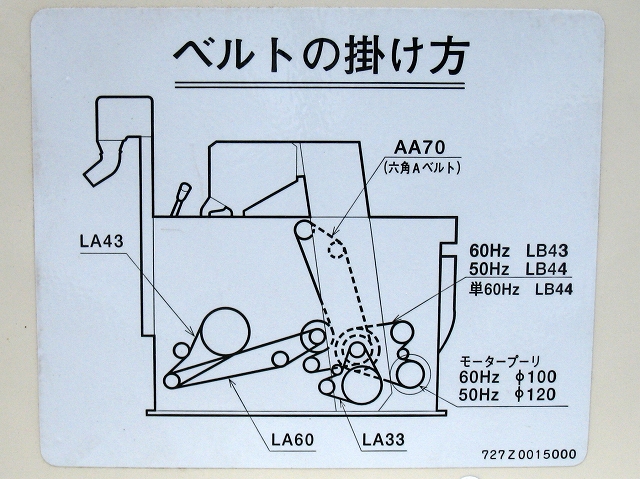 ベルトの掛け方

AA70
(六角Aベルト)

LA43

60Hz LB43
50Hz LB44
単60Hz LB44

モータープーリ
60Hz φ100
50Hz φ120

LA60

LA33

727Z0015000